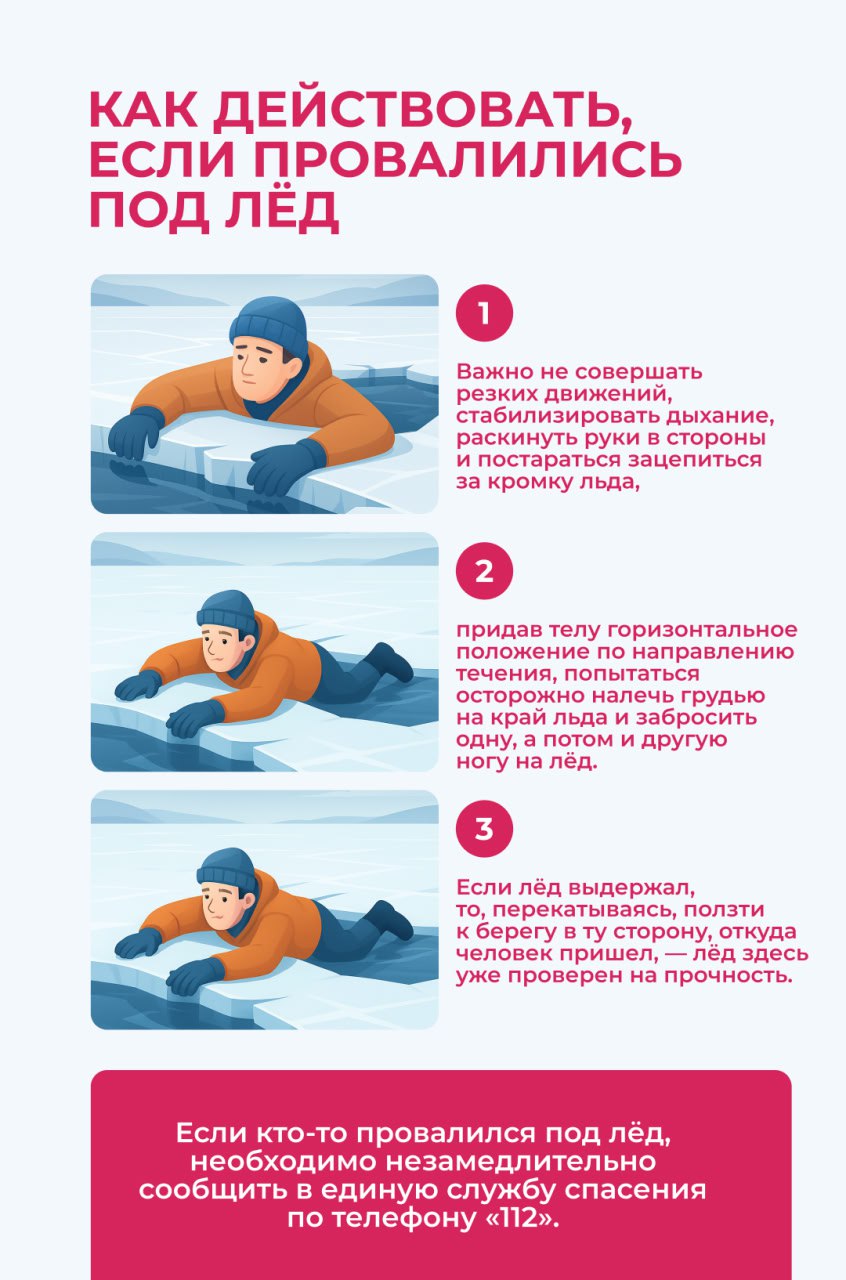 КАК ДЕЙСТВОВАТЬ, ЕСЛИ ПРОВАЛИЛИСЬ ПОД ЛЁД

1

Важно не совершать резких движений, стабилизировать дыхание, раскинуть руки в стороны и постараться зацепиться за кромку льда,

2

придав телу горизонтальное положение по направлению течения, попытаться осторожно налечь грудью на край льда и забросить одну, а потом и другую ногу на лёд.

3

Если лёд выдержал, то, перекатываясь, ползти к берегу в ту сторону, откуда человек пришел, — лёд здесь уже проверен на прочность.

Если кто-то провалился под лёд, необходимо незамедлительно сообщить в единую службу спасения по телефону «112».